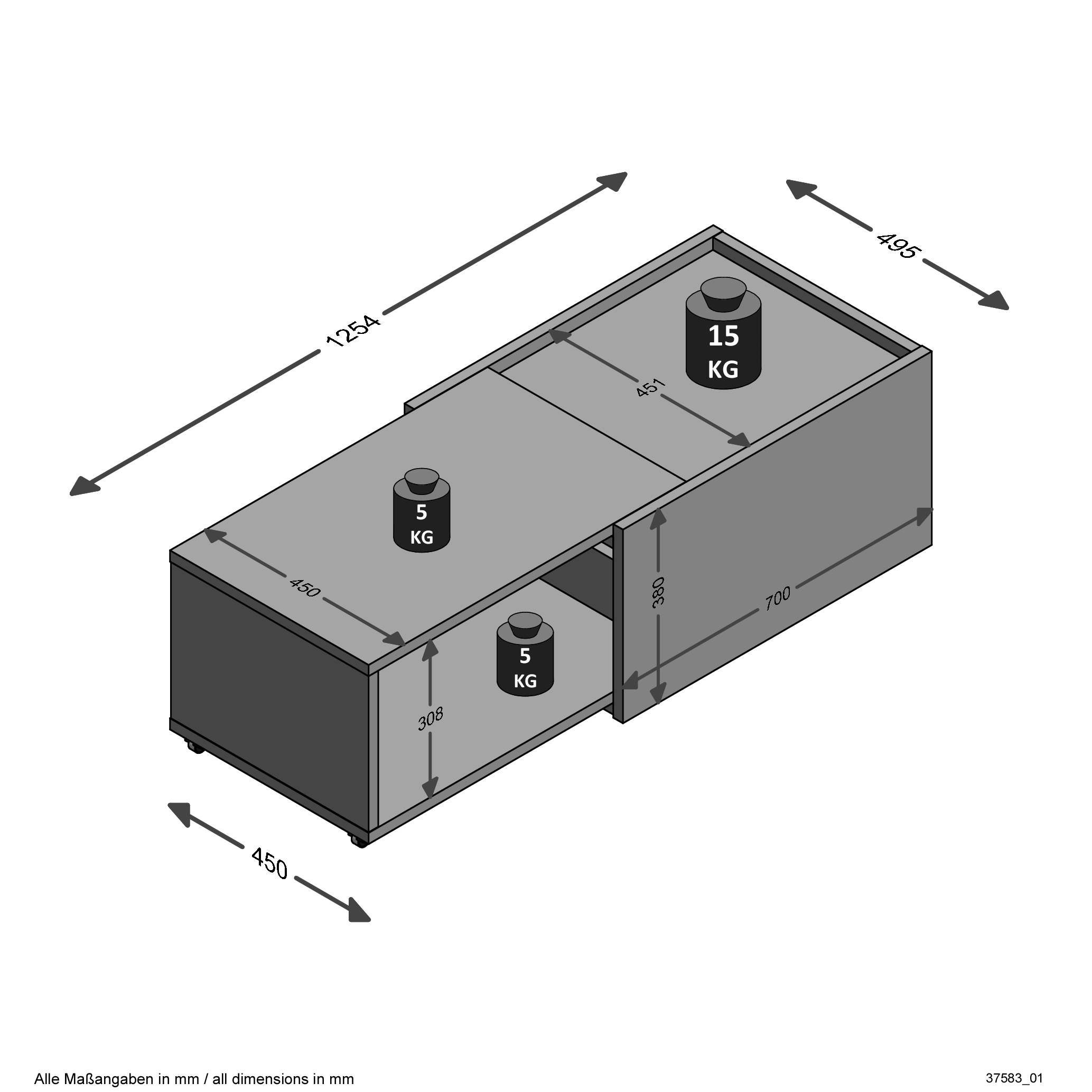 1254

495

15
KG

451

5
KG

450

380

700

5
KG

308

450

Alle Maßangaben in mm / all dimensions in mm

37583_01