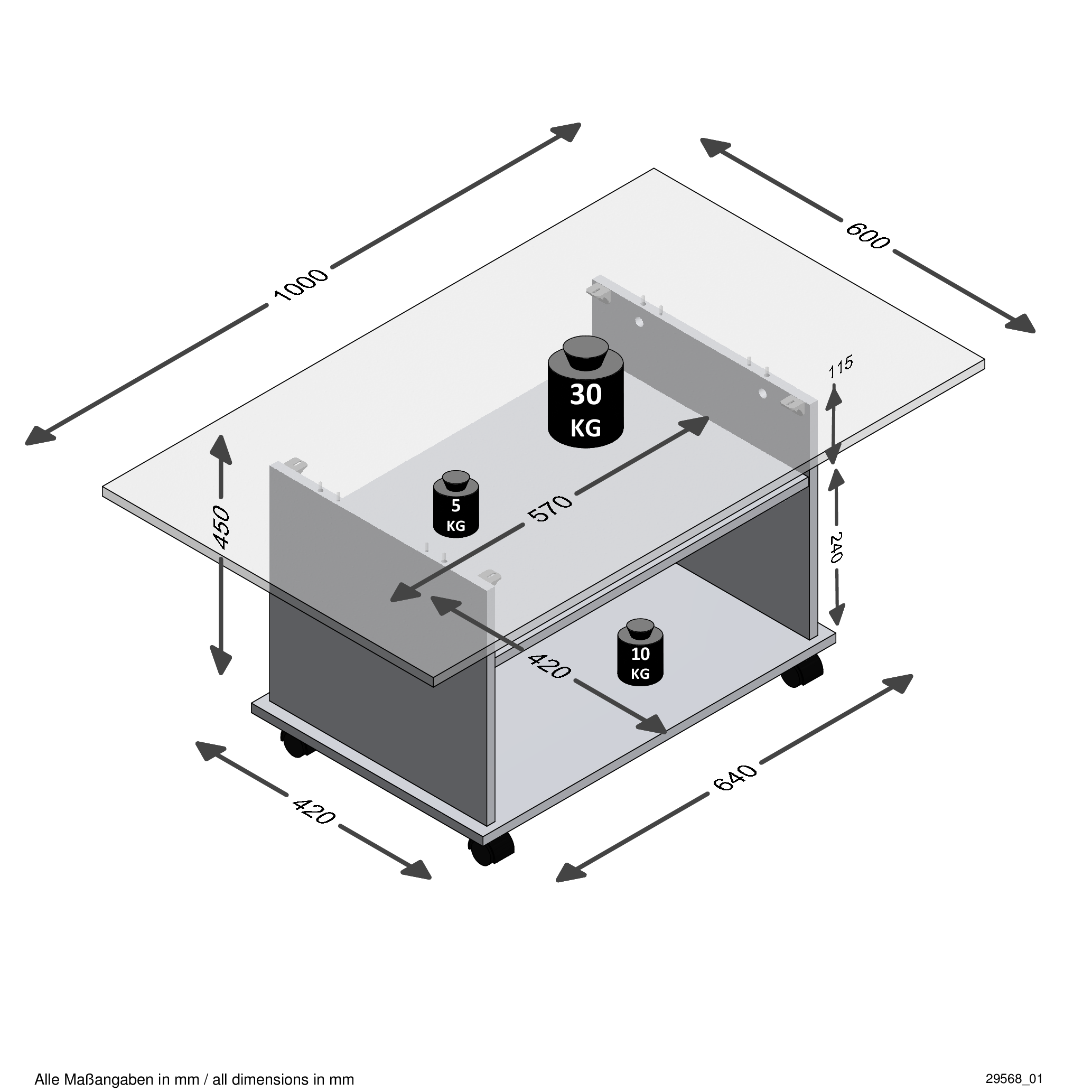 1000

600

115

30
KG

450

5
KG

570

240

420

10
KG

420

640

Alle Maßangaben in mm / all dimensions in mm

29568_01