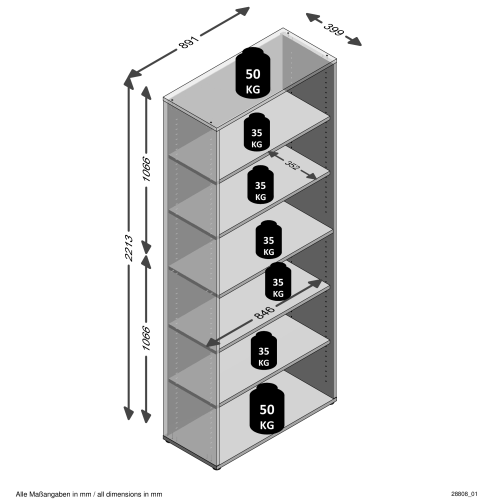 891
399
50
KG
35
KG
352
35
KG
1066
2213
35
KG
35
KG
846
1066
35
KG
50
KG

Alle Maßangaben in mm / all dimensions in mm
28808_01